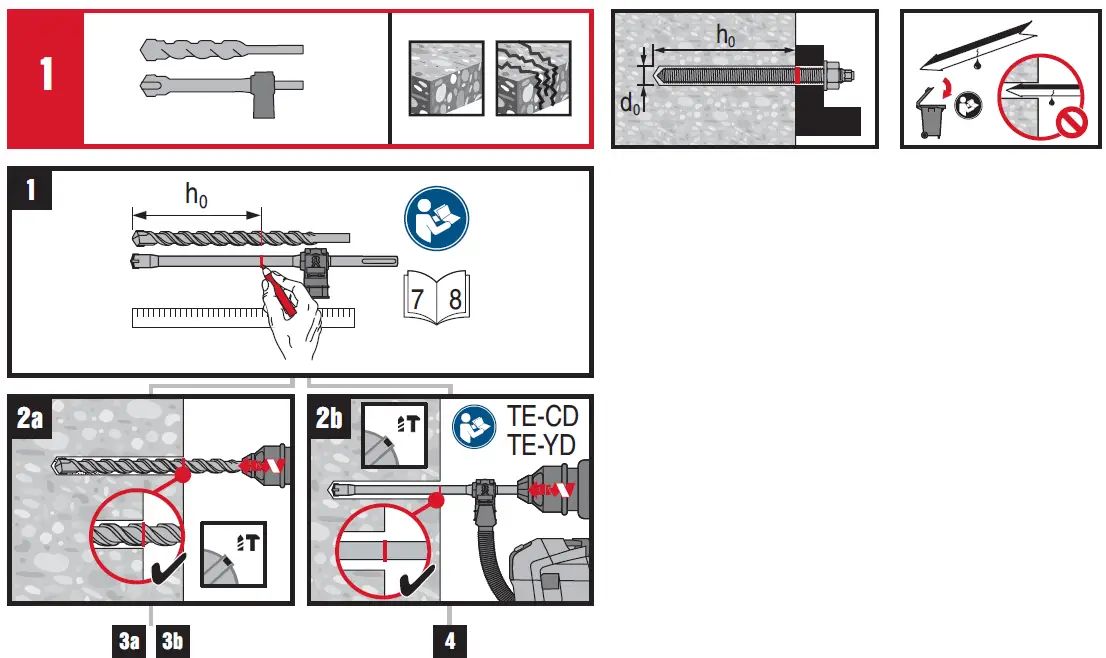 1

$h_0$

$d_0$

1

$h_0$

7 8

2a

2b

TE-CD
TE-YD

3a 3b

4