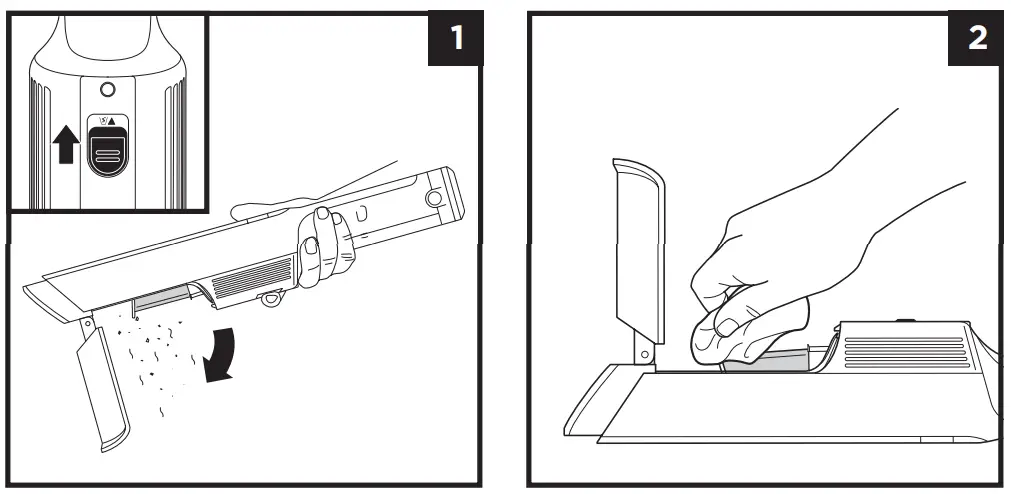 1

2