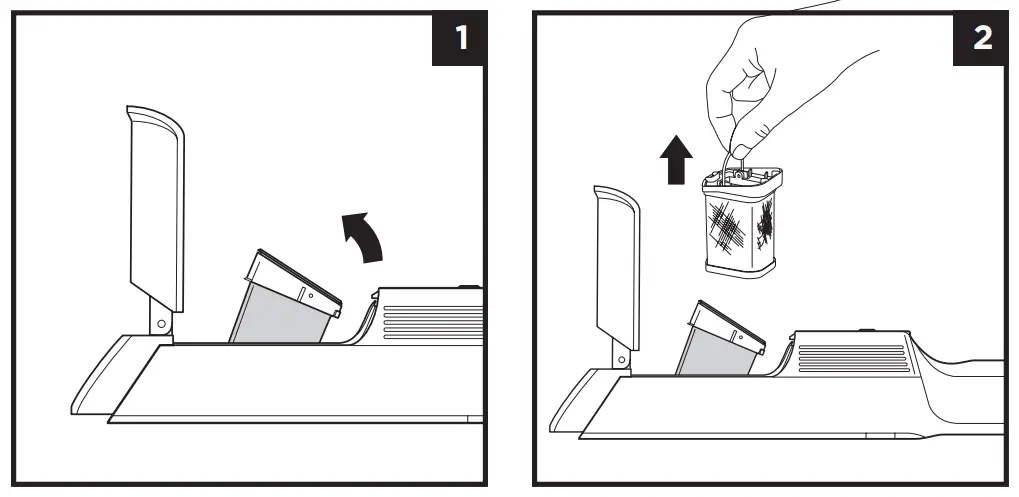 1

2