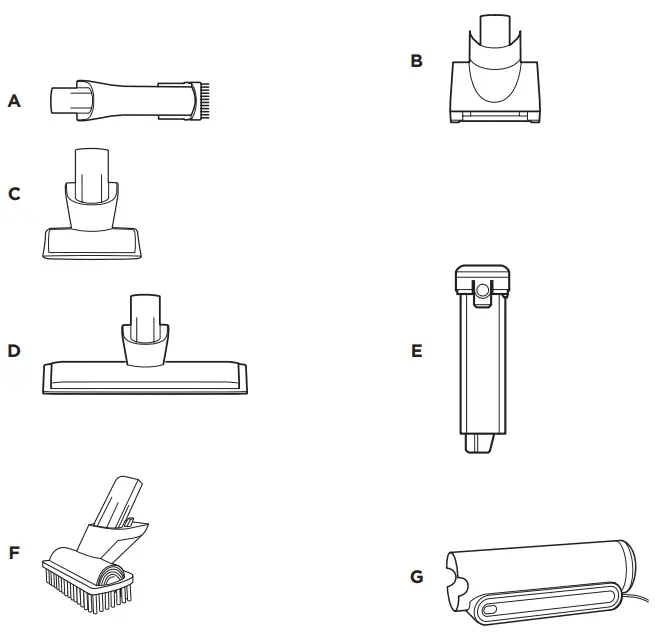 A

B

C

D

E

F

G