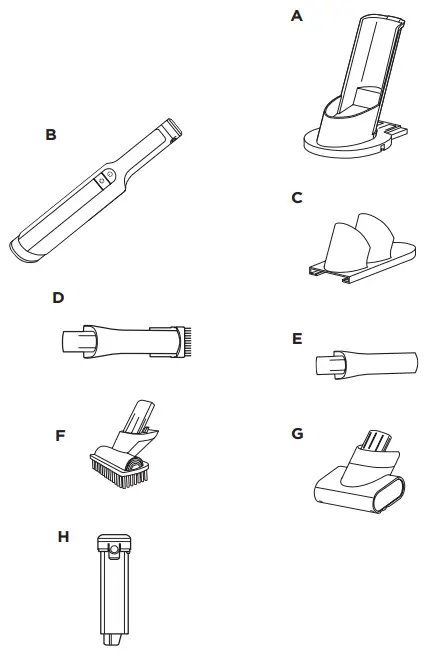 A

B

C

D

E

F

G

H