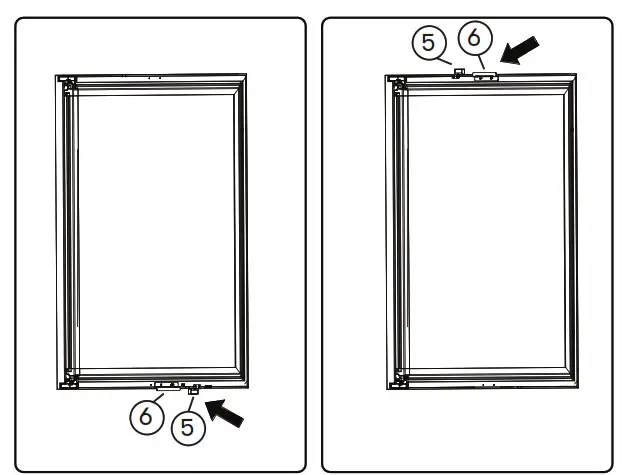 6
5
5
6