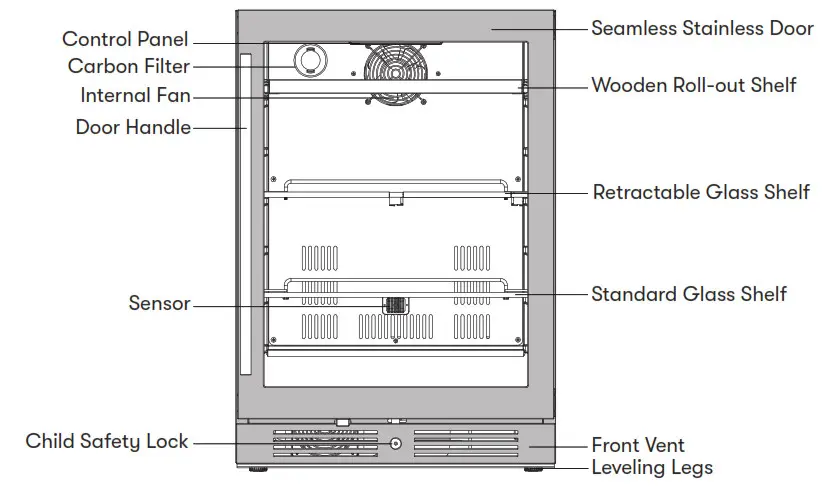 Control Panel
Carbon Filter
Internal Fan
Door Handle
Sensor
Child Safety Lock
Seamless Stainless Door
Wooden Roll-out Shelf
Retractable Glass Shelf
Standard Glass Shelf
Front Vent
Leveling Legs