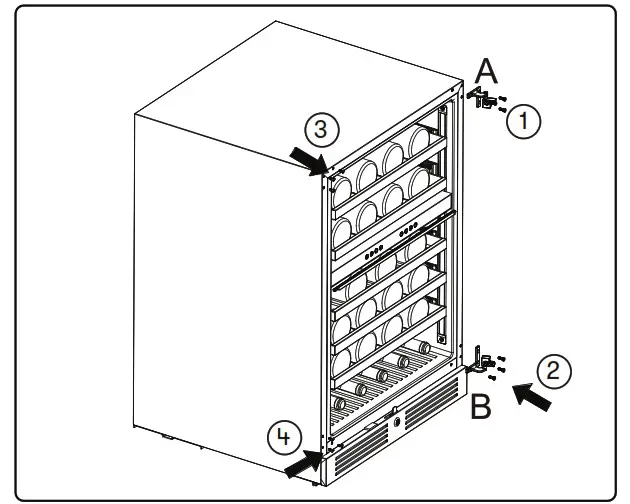 A
1
3
2
B
4