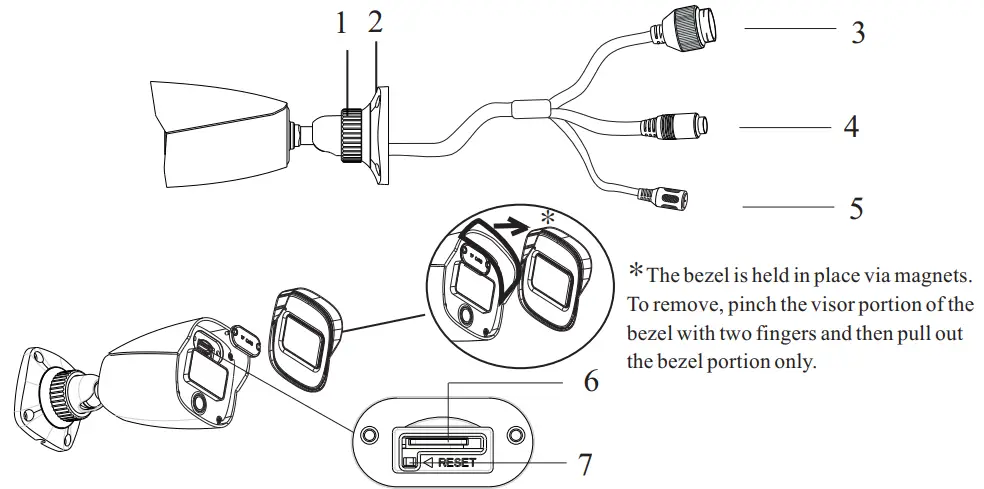 1 2

3

4

5

*

*The bezel is held in place via magnets. To remove, pinch the visor portion of the bezel with two fingers and then pull out the bezel portion only.

6

RESET

7