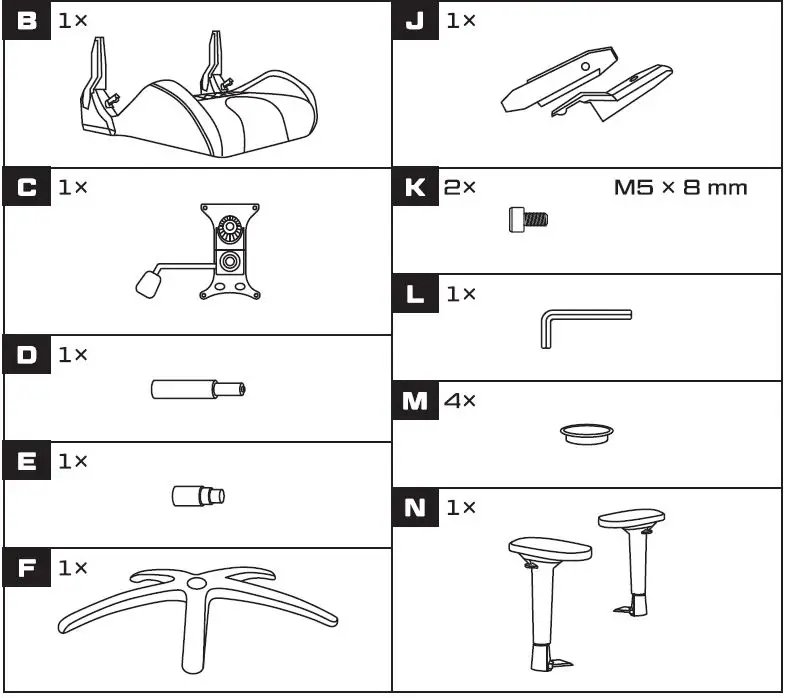 B 1×

C 1×

D 1×

E 1×

F 1×

J 1×

K 2× M5 × 8 mm

L 1×

M 4×

N 1×