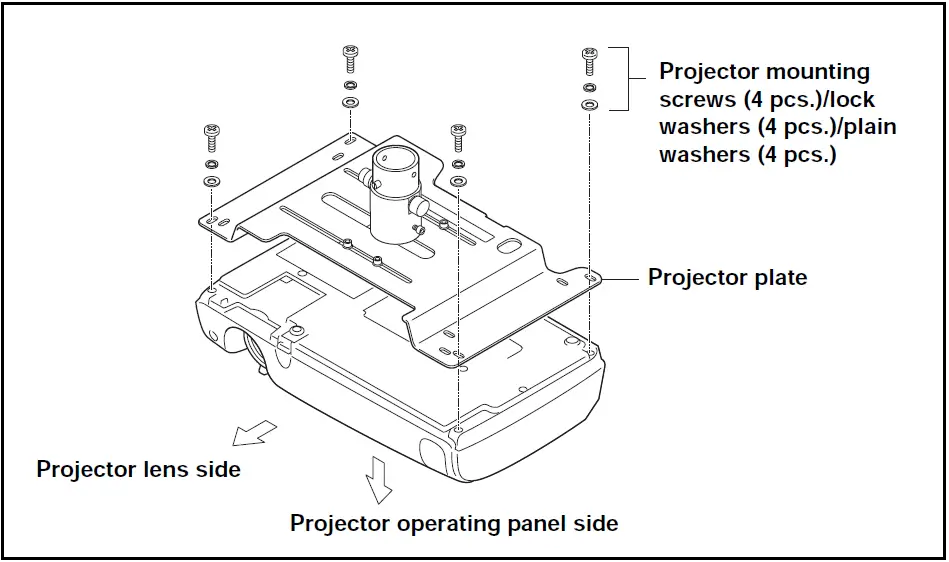 Projector mounting screws (4 pcs.)/lock washers (4 pcs.)/plain washers (4 pcs.)

Projector plate

Projector lens side

Projector operating panel side