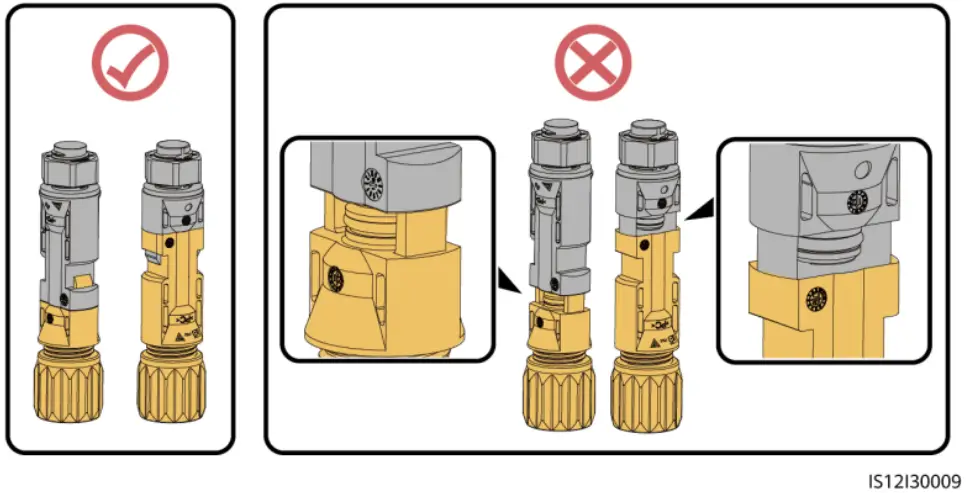 IS12I30009