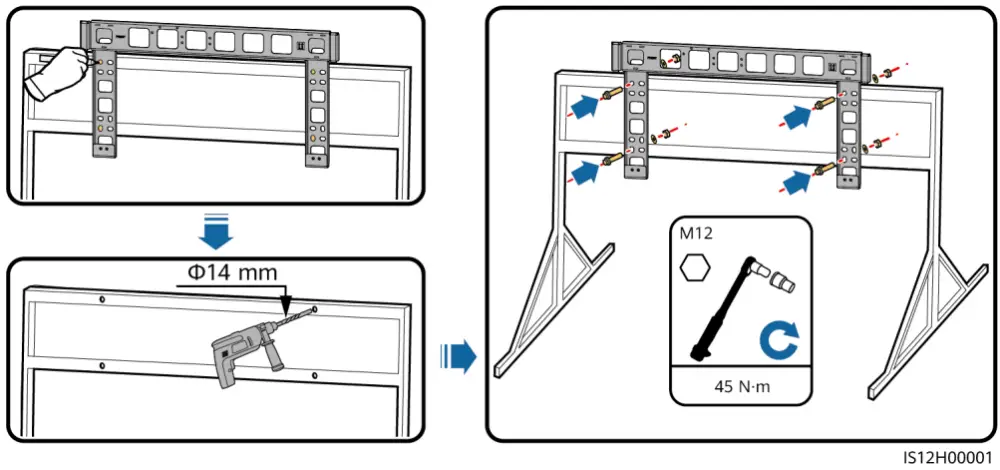 Φ14 mm

M12

45 N·m

IS12H00001