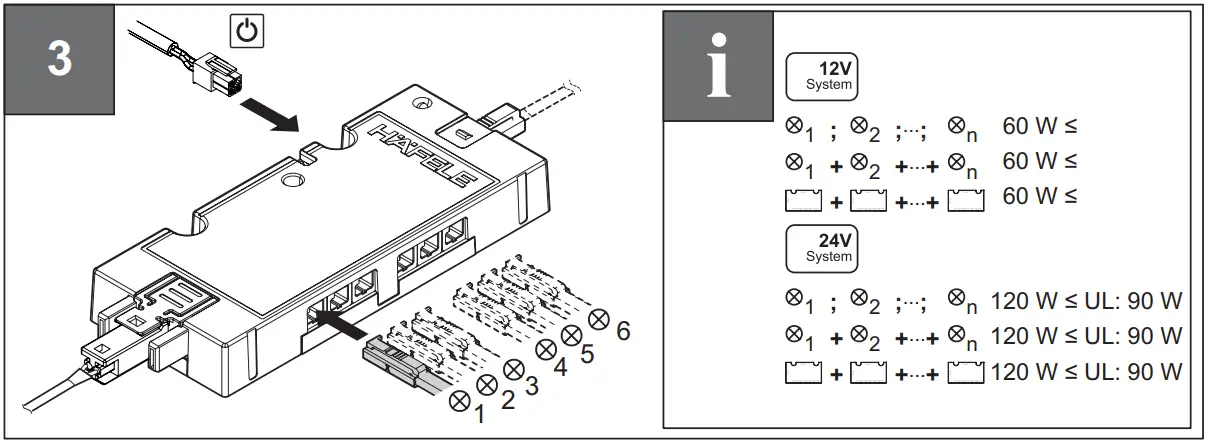 3

HÄFELE

$\otimes$ 1 $\otimes$ 2 $\otimes$ 3 $\otimes$ 4 $\otimes$ 5 $\otimes$ 6

i

12V System

$\otimes_1$ ; $\otimes_2$ ;···; $\otimes_n$ 60 W ≤

$\otimes_1$ + $\otimes_2$ +···+ $\otimes_n$ 60 W ≤

+ +···+ 60 W ≤

24V System

$\otimes_1$ ; $\otimes_2$ ;···; $\otimes_n$ 120 W ≤ UL: 90 W

$\otimes_1$ + $\otimes_2$ +···+ $\otimes_n$ 120 W ≤ UL: 90 W

+ +···+ 120 W ≤ UL: 90 W