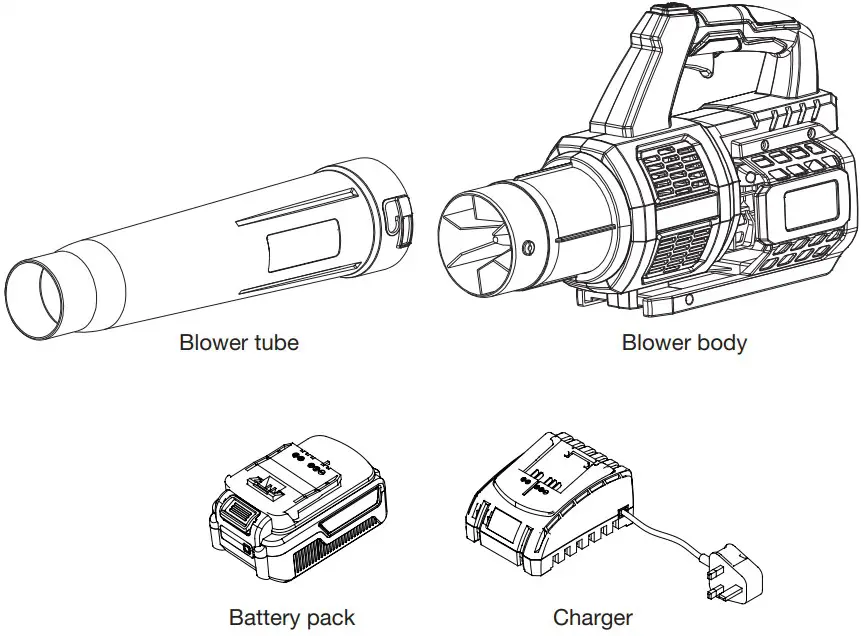 Blower tube

Blower body

Battery pack

Charger