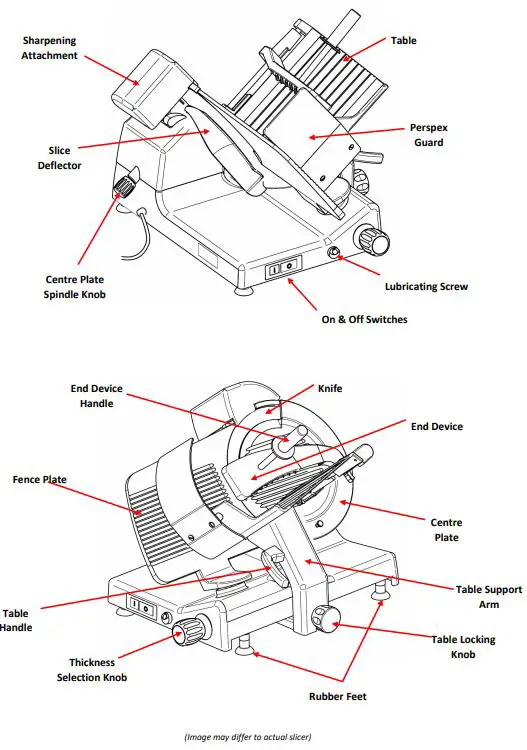 Sharpening Attachment

Table

Slice Deflector

Perspex Guard

Centre Plate Spindle Knob

Lubricating Screw

On & Off Switches

End Device Handle

Knife

End Device

Fence Plate

Centre Plate

Table Support Arm

Table Handle

Table Locking Knob

Thickness Selection Knob

Rubber Feet

(Image may differ to actual slicer)