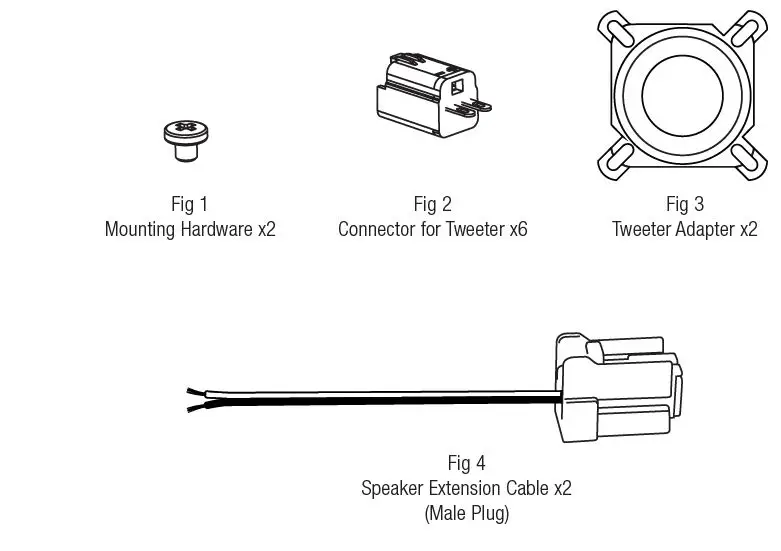 Fig 1
Mounting Hardware x2

Fig 2
Connector for Tweeter x6

Fig 3
Tweeter Adapter x2

Fig 4
Speaker Extension Cable x2
(Male Plug)