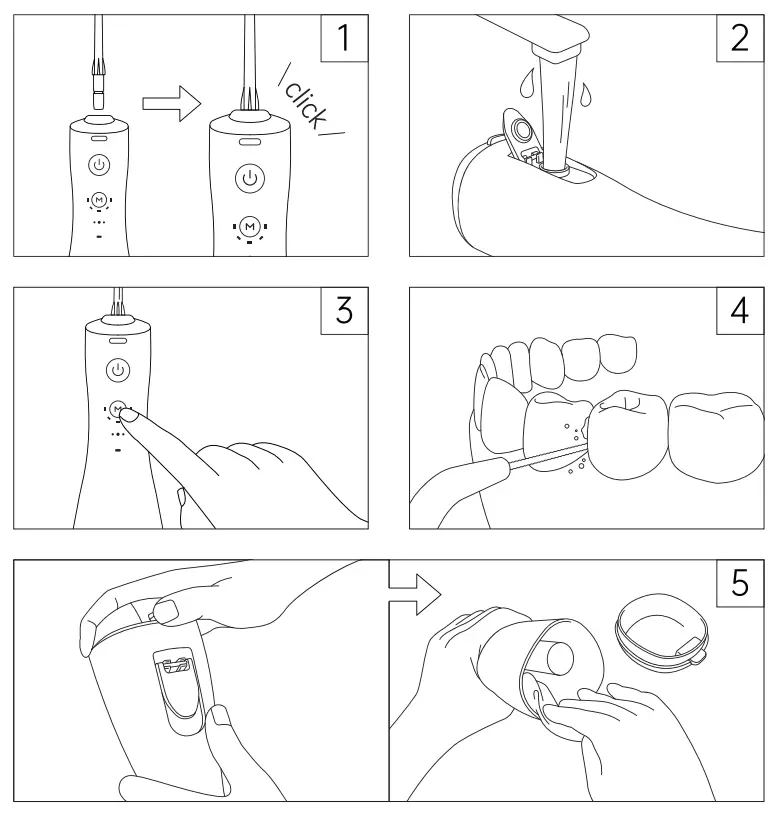 1

click

M

M

2

3

M

4

5