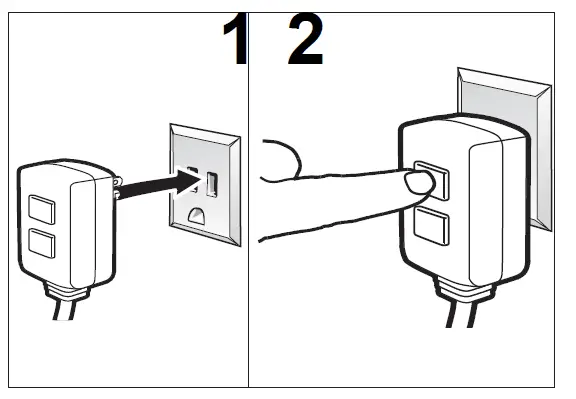 1

2