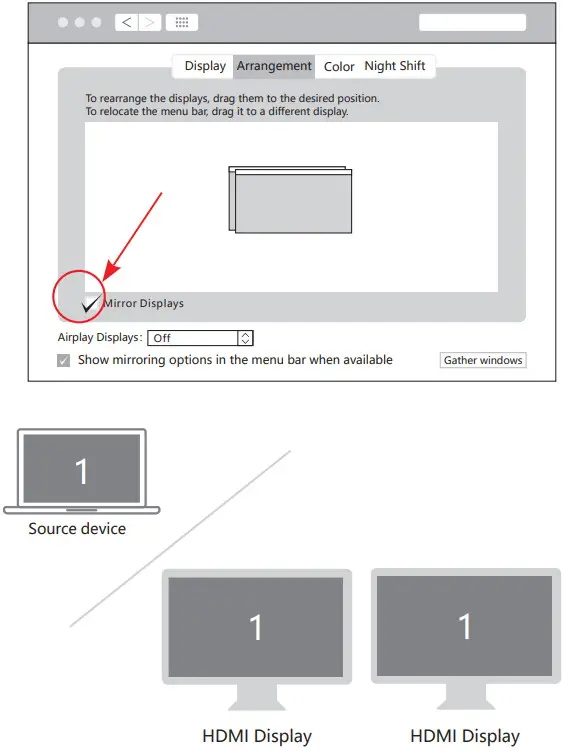 Display Arrangement Color Night Shift

To rearrange the displays, drag them to the desired position.
To relocate the menu bar, drag it to a different display.

Mirror Displays

Airplay Displays: Off

Show mirroring options in the menu bar when available

Gather windows

1

Source device

1

1

HDMI Display

HDMI Display