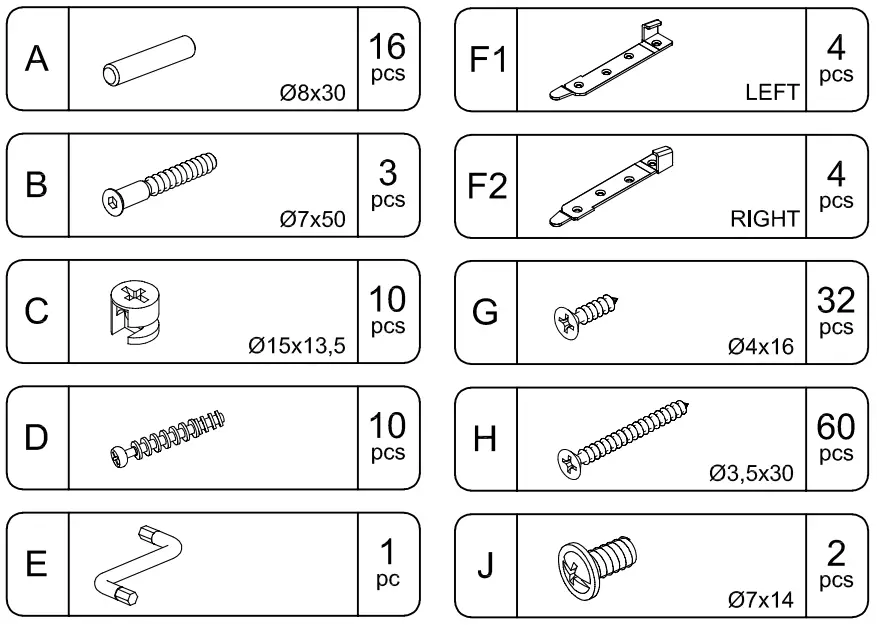 A Ø8x30 16 pcs

B Ø7x50 3 pcs

C Ø15x13,5 10 pcs

D 10 pcs

E 1 pc

F1 LEFT 4 pcs

F2 RIGHT 4 pcs

G Ø4x16 32 pcs

H Ø3,5x30 60 pcs

J Ø7x14 2 pcs