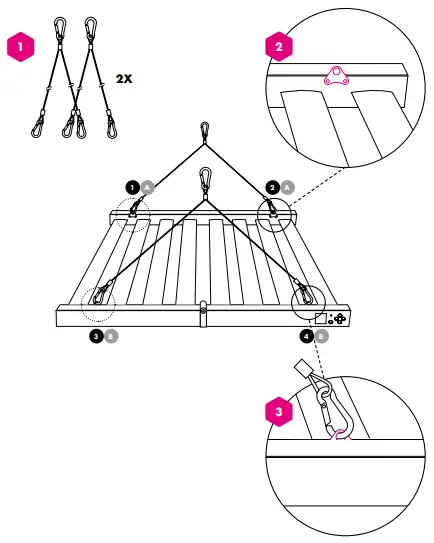 1

2X

2

1 A

2 A

3 B

4 B

3