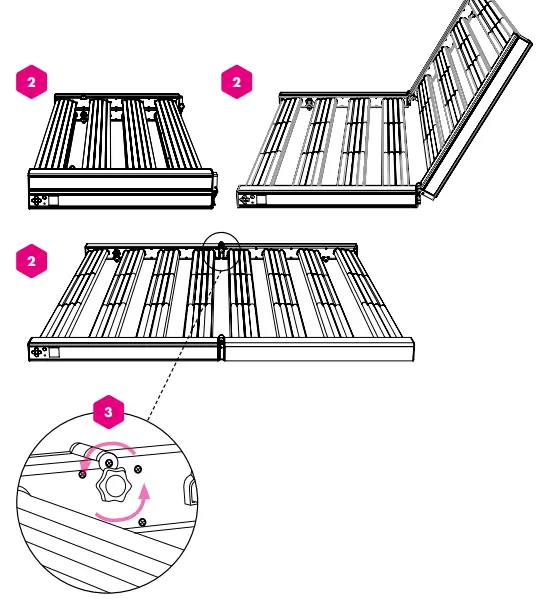 2

2

2

3