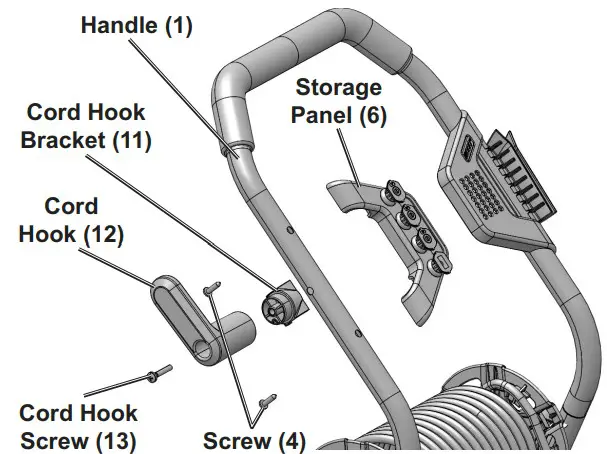 Handle (1)

Storage Panel (6)

Cord Hook Bracket (11)

Cord Hook (12)

Cord Hook Screw (13)

Screw (4)