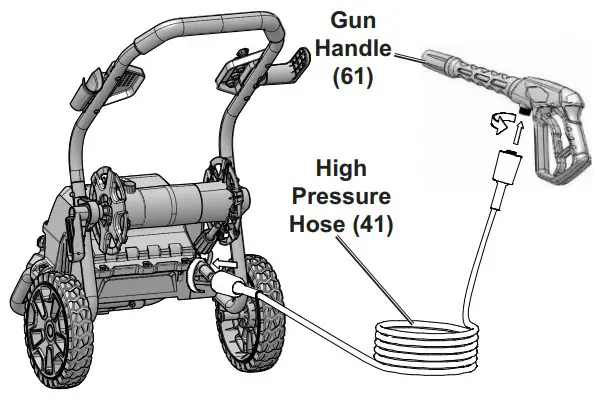 Gun Handle (61)

High Pressure Hose (41)