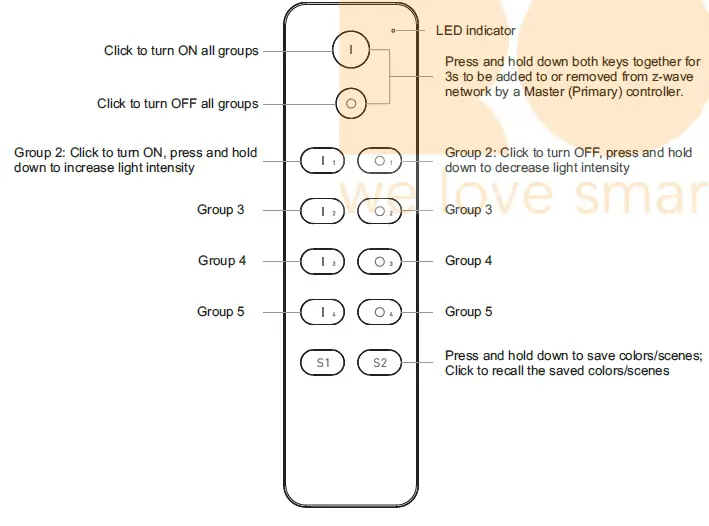 LED indicator

Click to turn ON all groups

I

Press and hold down both keys together for 3s to be added to or removed from z-wave network by a Master (Primary) controller.

Click to turn OFF all groups

O

Group 2: Click to turn ON, press and hold down to increase light intensity

I 1

O 1

Group 2: Click to turn OFF, press and hold down to decrease light intensity

we love smar

Group 3

I 2

O 2

Group 3

Group 4

I 3

O 3

Group 4

Group 5

I 4

O 4

Group 5

S1

S2

Press and hold down to save colors/scenes; Click to recall the saved colors/scenes