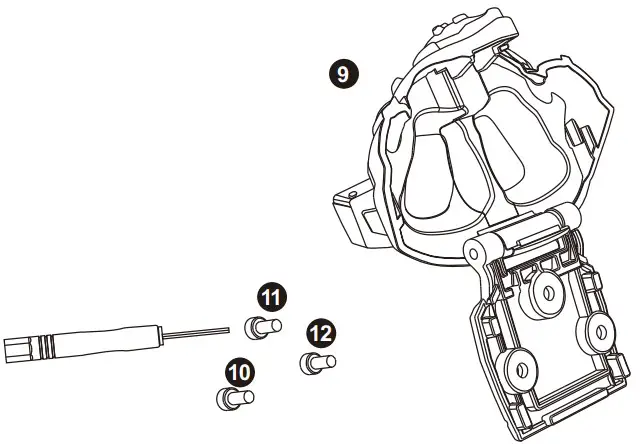 9

11

12

10