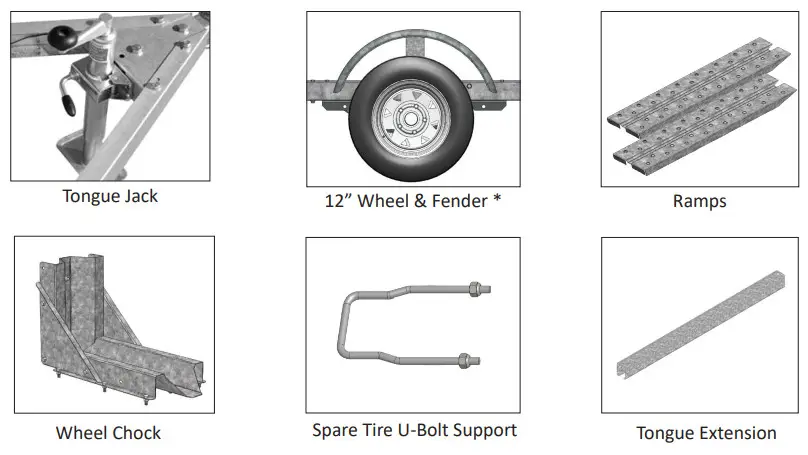 Tongue Jack

12” Wheel & Fender *

Ramps

Wheel Chock

Spare Tire U-Bolt Support

Tongue Extension