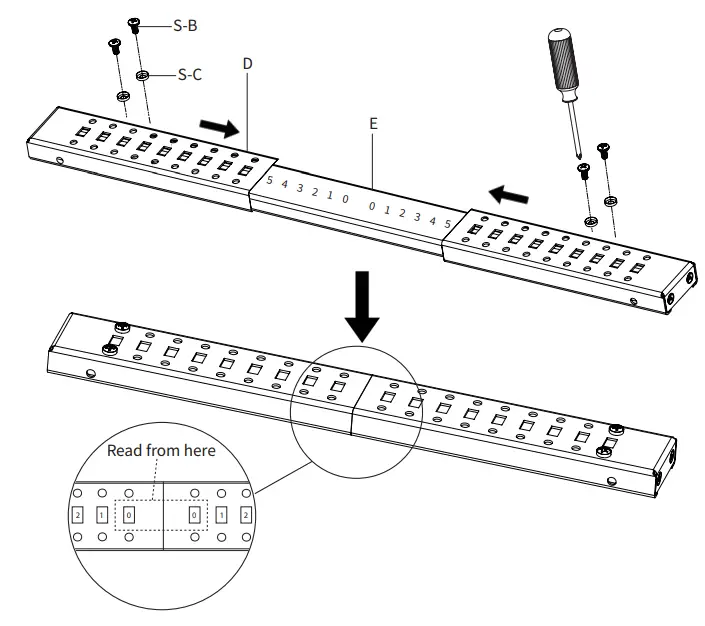 S-B
S-C
D
E
5 4 3 2 1 0 0 1 2 3 4 5
Read from here
2 1 0 0 1 2