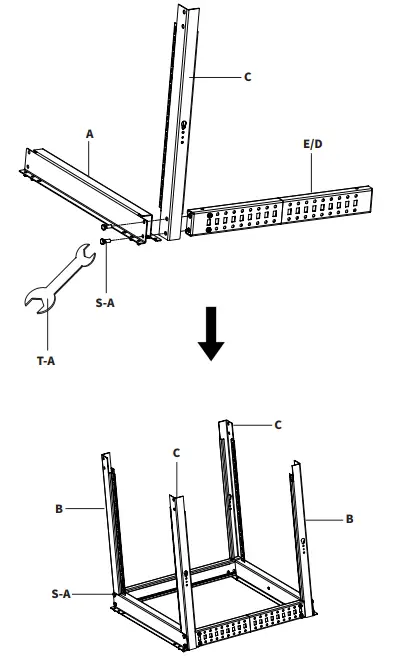 C

A

E/D

S-A

T-A

C

C

B

B

S-A