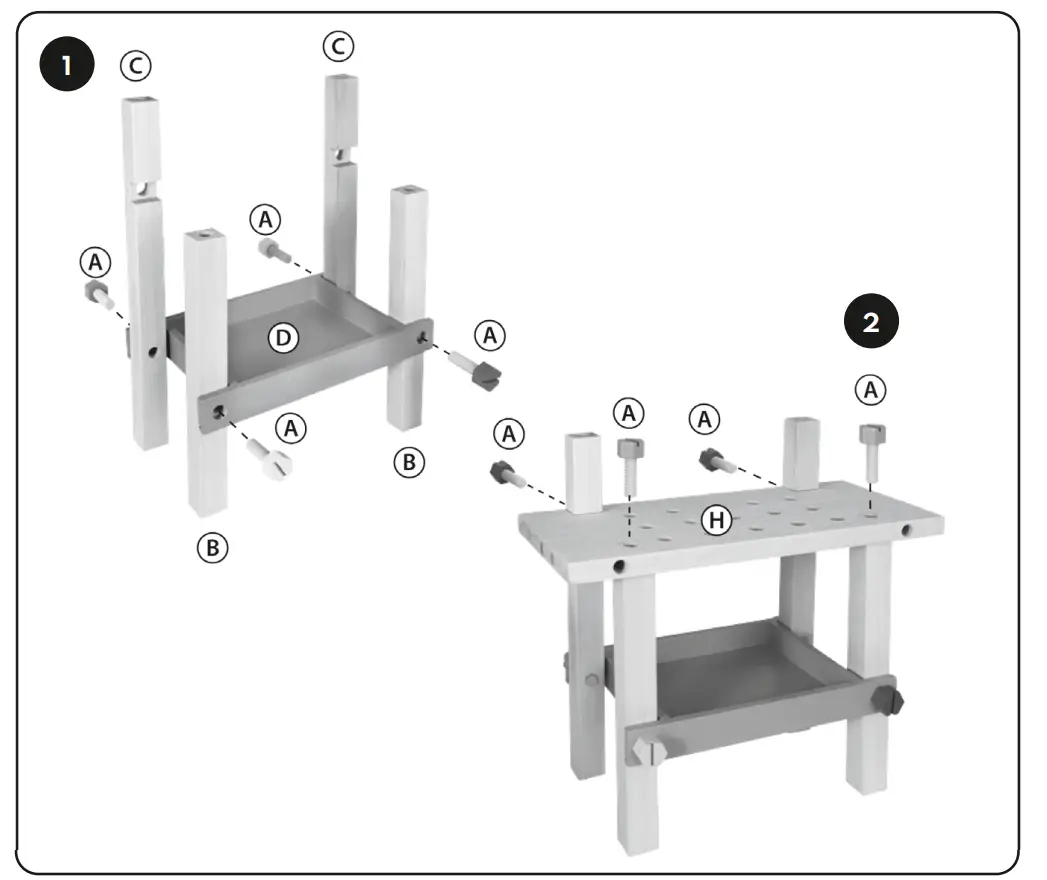 1
C
C
A
A
D
A
A
B
B

2
A
A
A
A
H