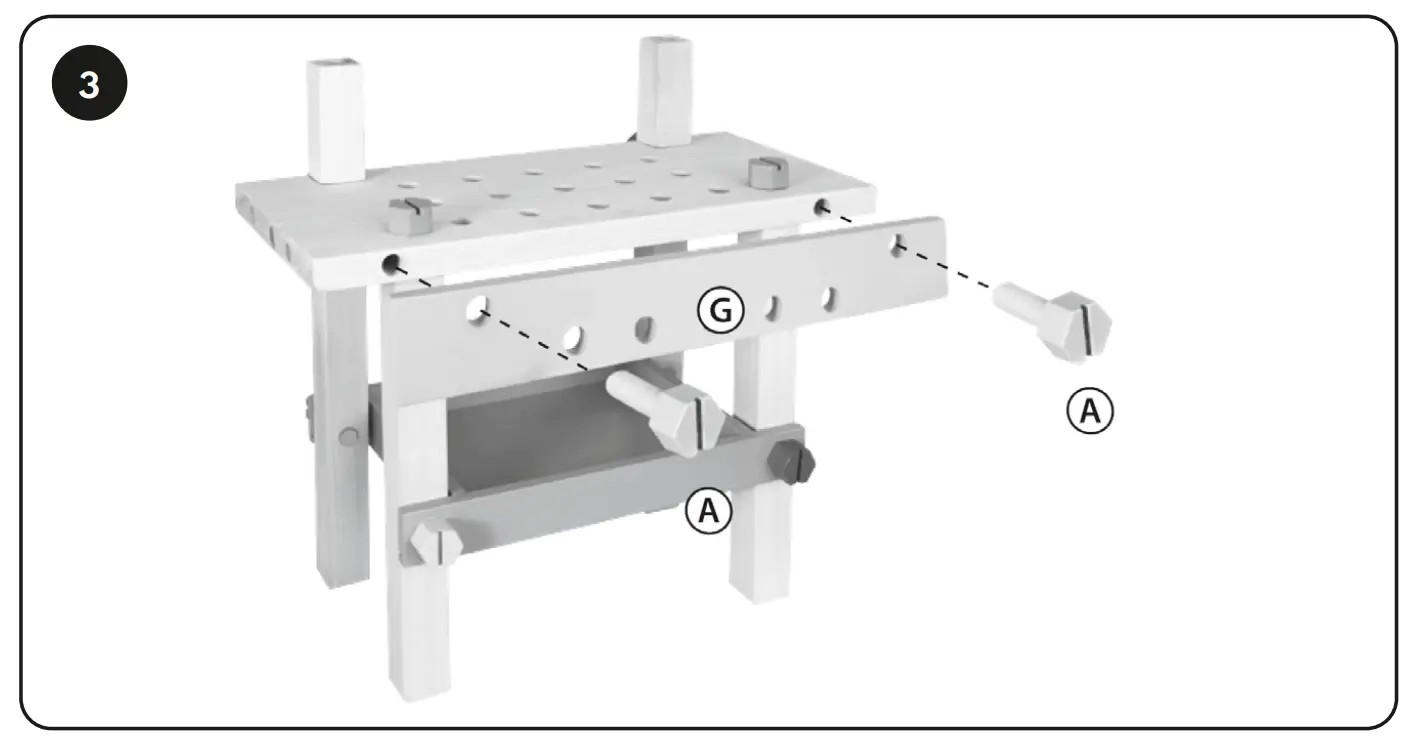 3

G

A

A