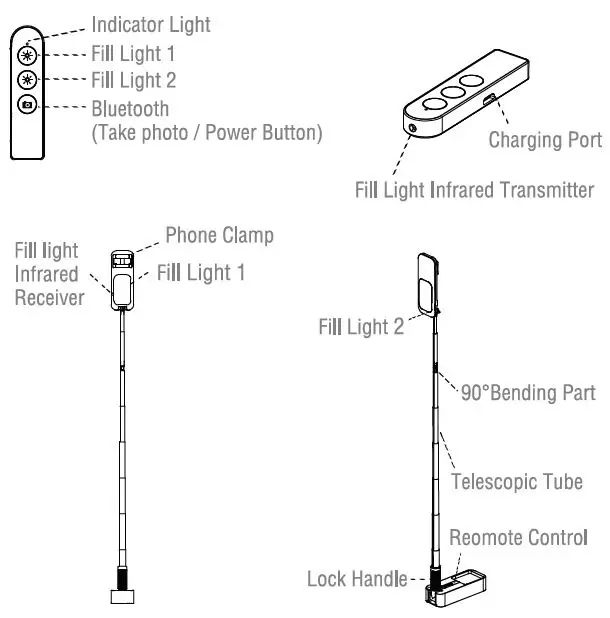 Indicator Light
Fill Light 1
Fill Light 2
Bluetooth
(Take photo / Power Button)

Charging Port
Fill Light Infrared Transmitter

Phone Clamp
Fill light Infrared Receiver
Fill Light 1

Fill Light 2
90°Bending Part
Telescopic Tube
Reomote Control
Lock Handle