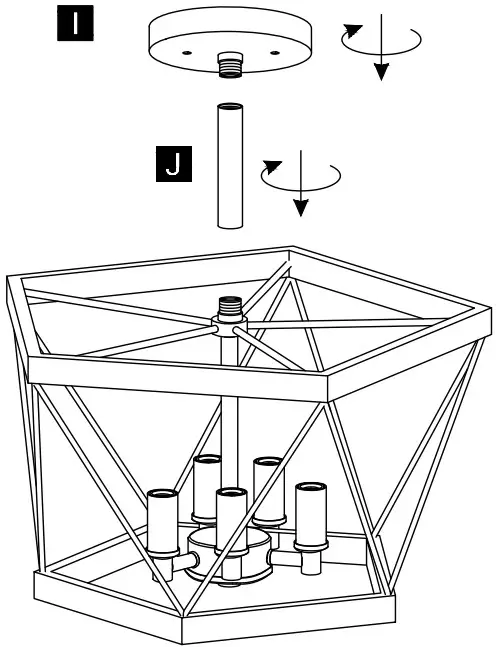 I

J