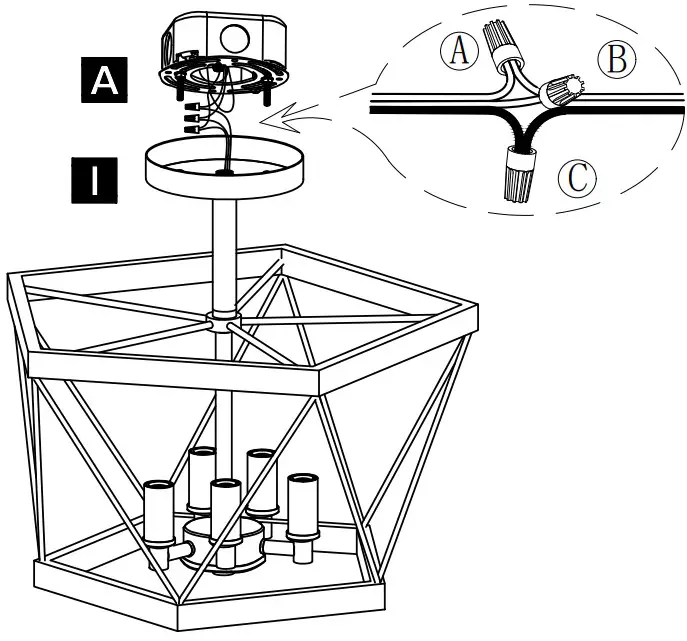 A

I

A

B

C