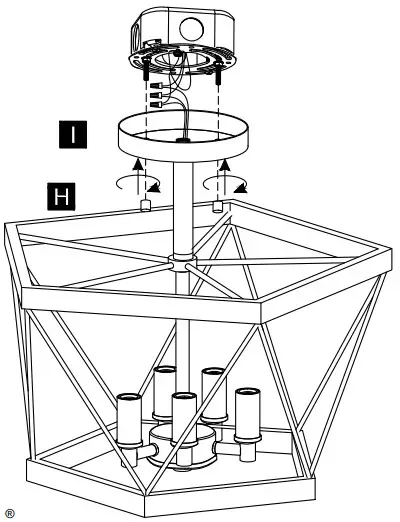 I

H

®