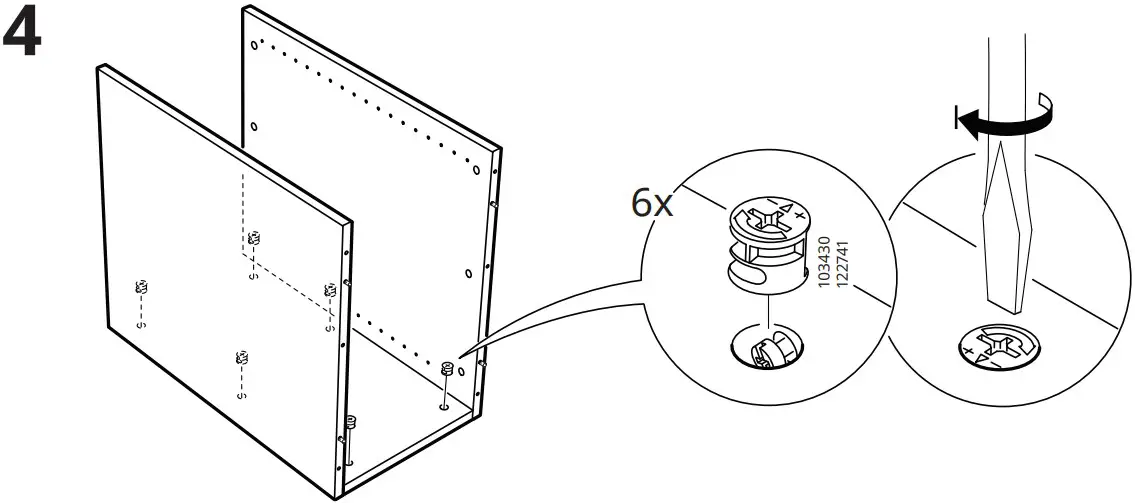 4

6x

103430
122741