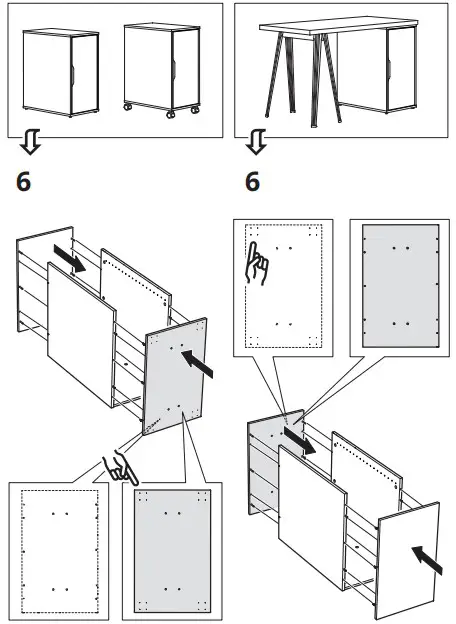 6

6