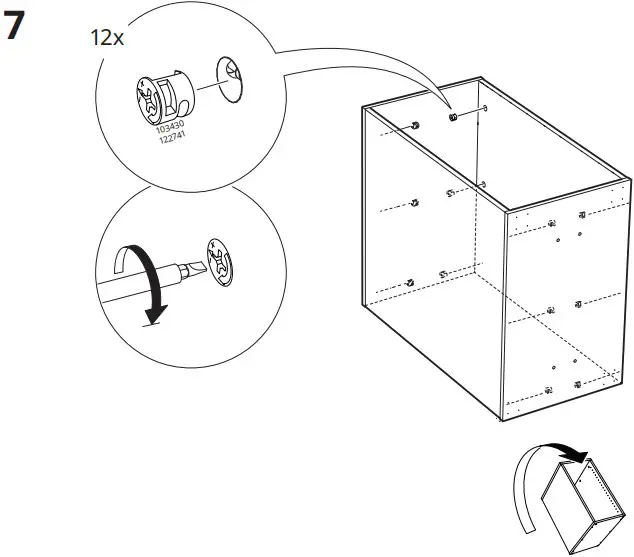 7

12x

103430
122741