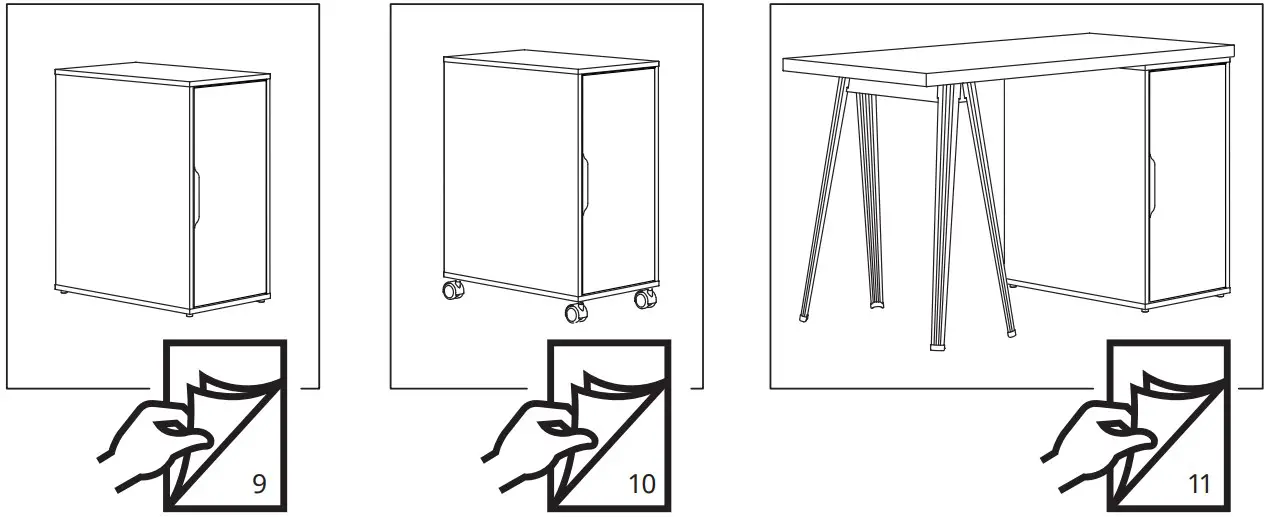 9

10

11