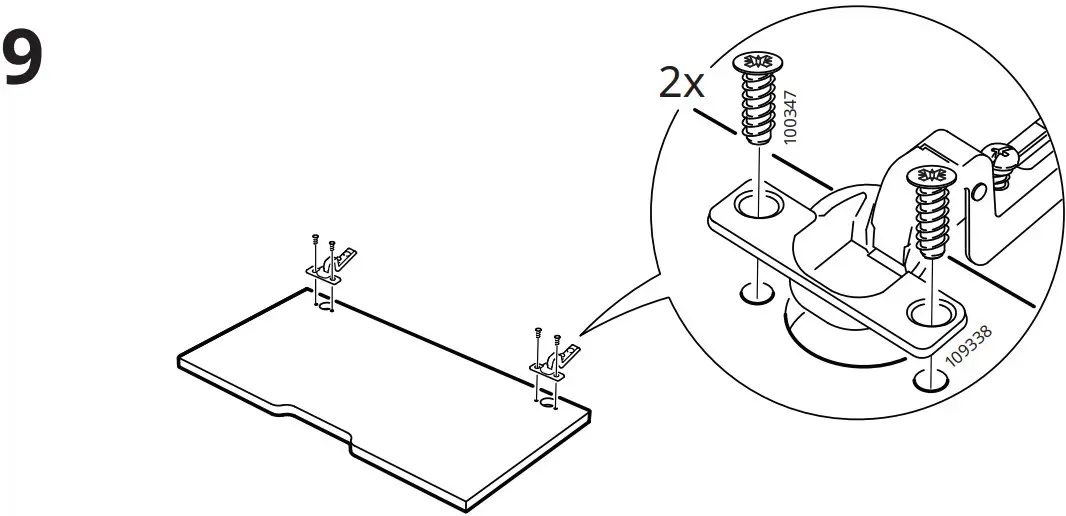 9

2x

100347

109338