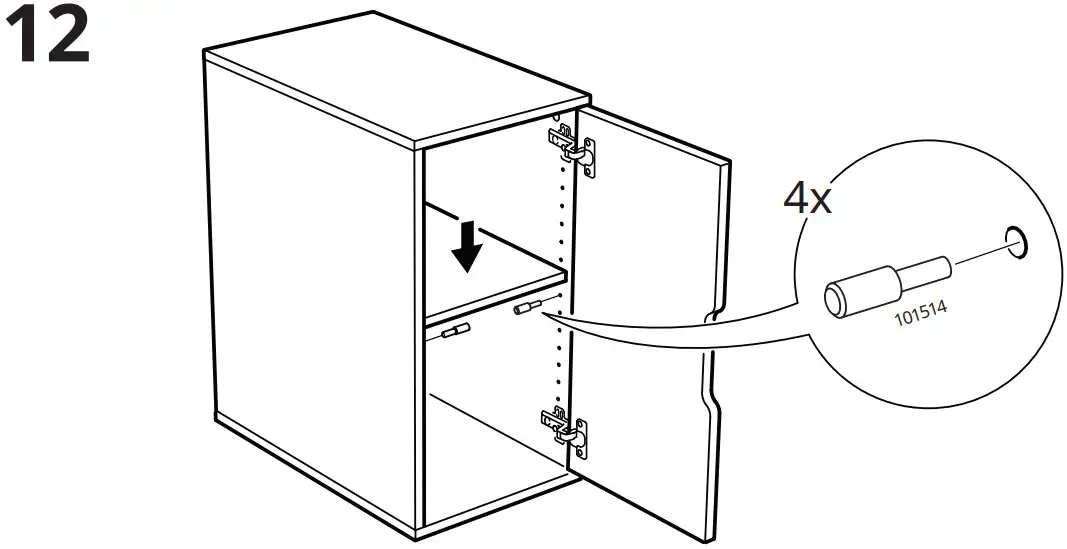 12

4x

101514