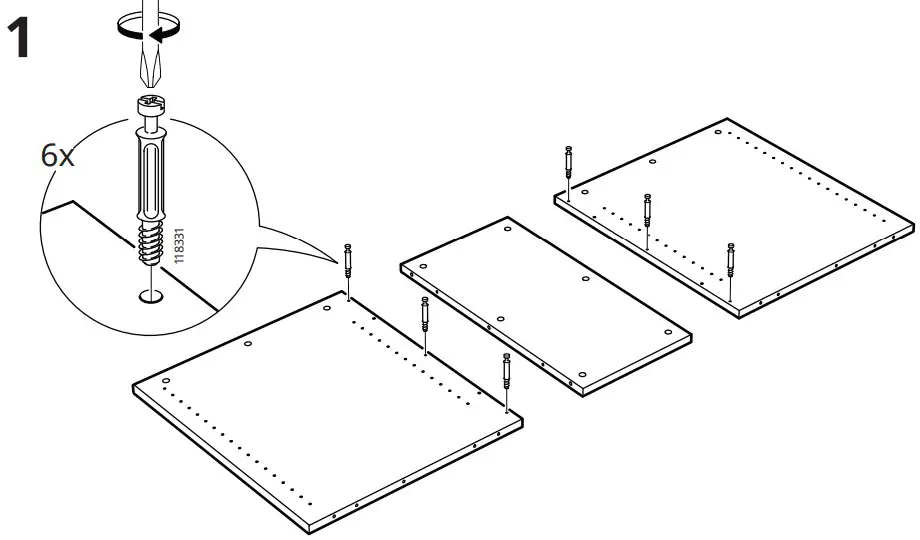 1

6x

118331