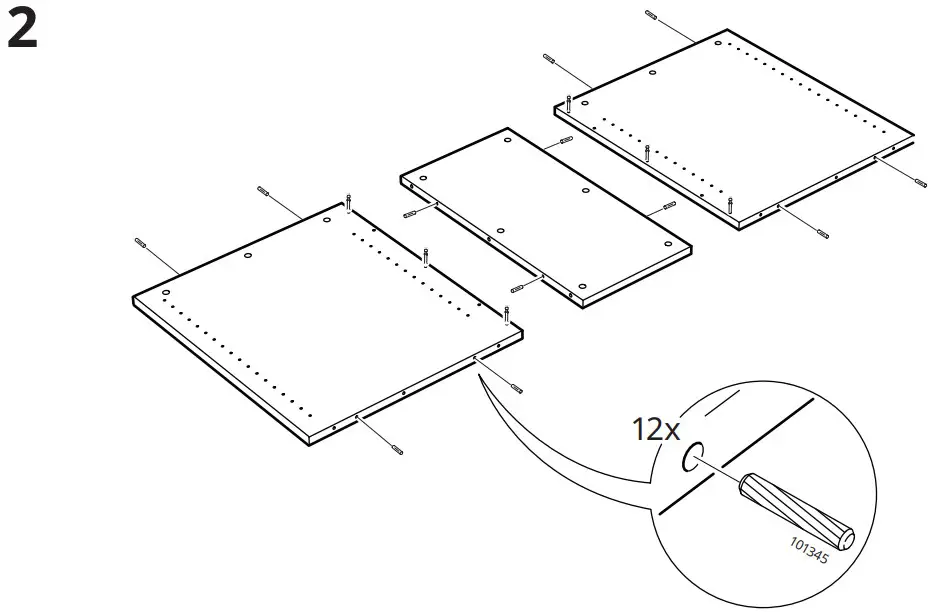 2

12x

101345