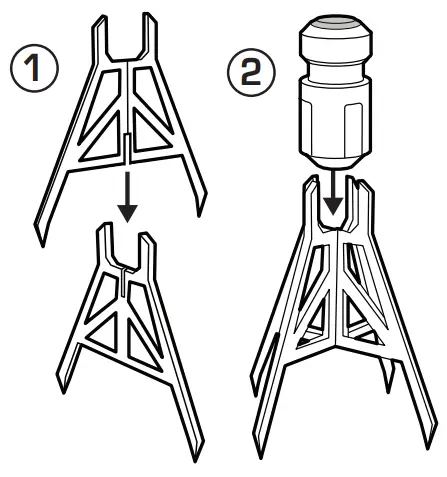 1

2