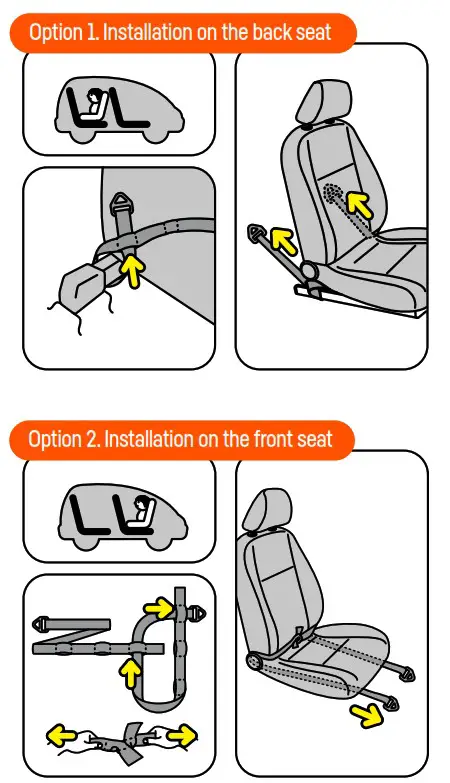 Option 1. Installation on the back seat

Option 2. Installation on the front seat