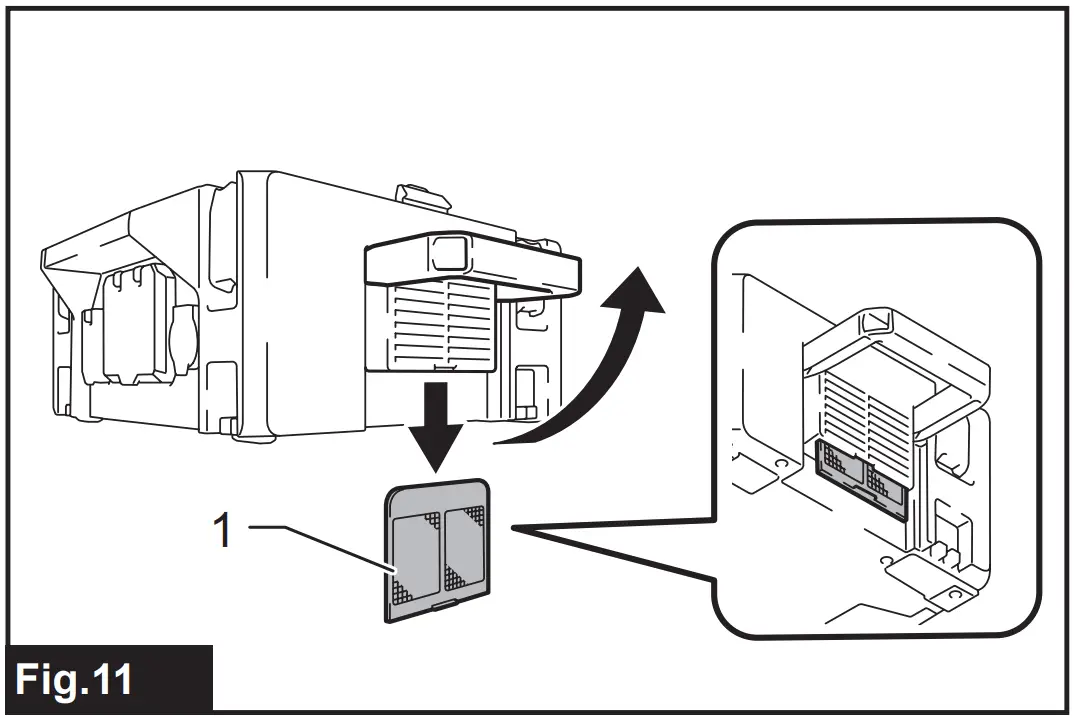 1

Fig.11