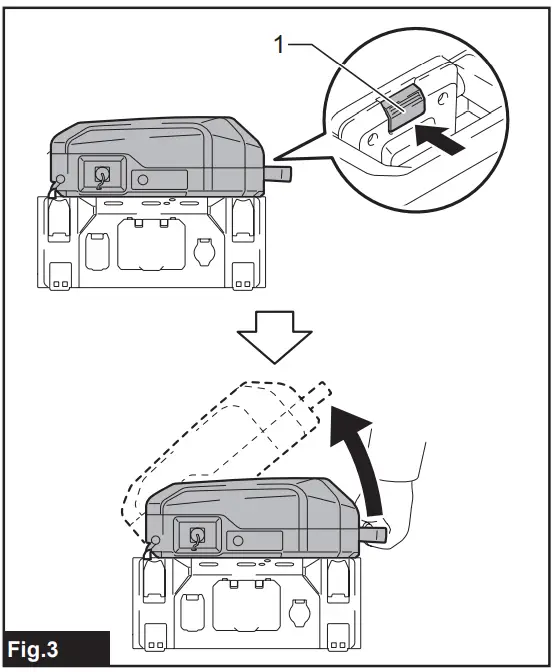 1

Fig.3