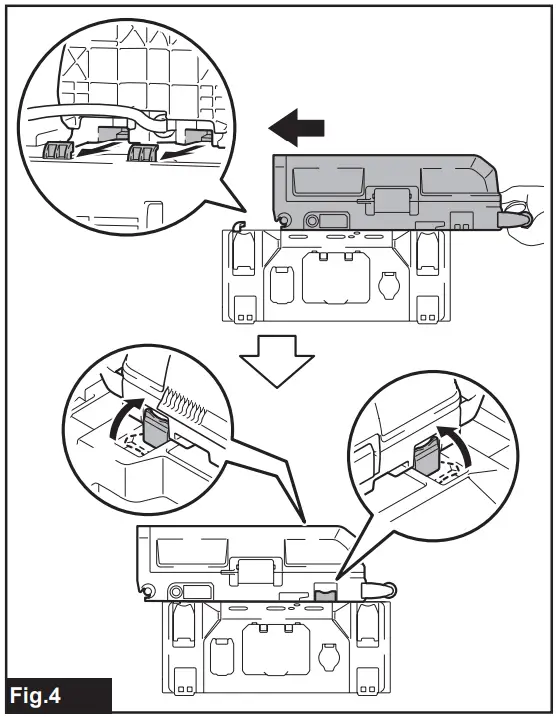 Fig.4