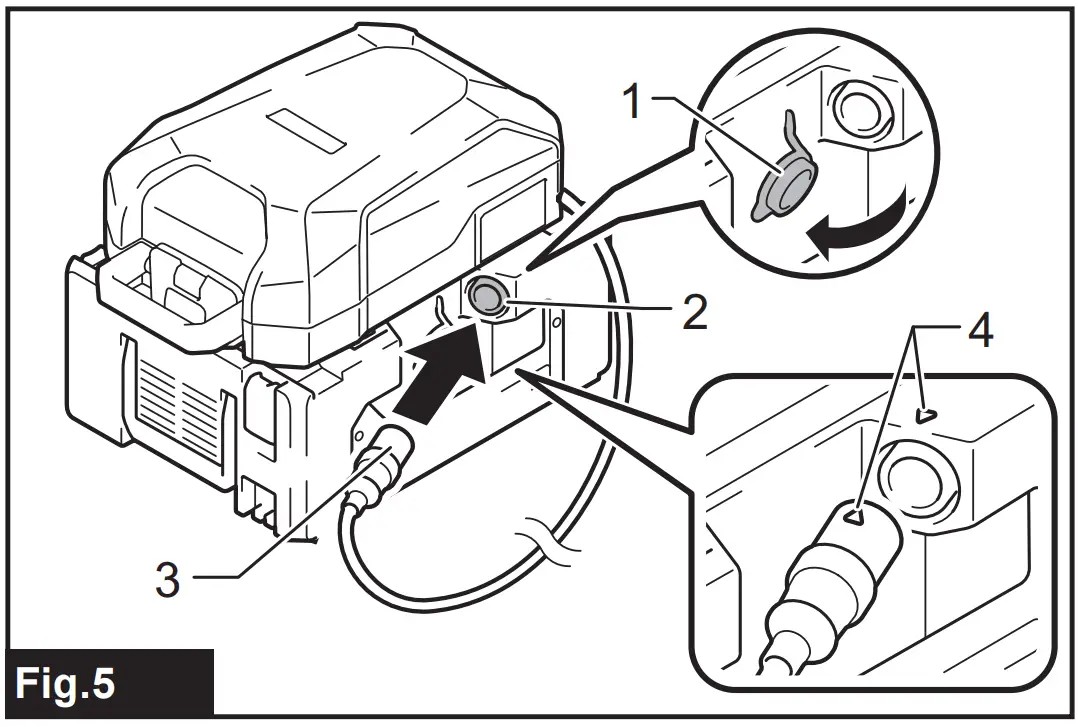 1
2
4
3
Fig.5